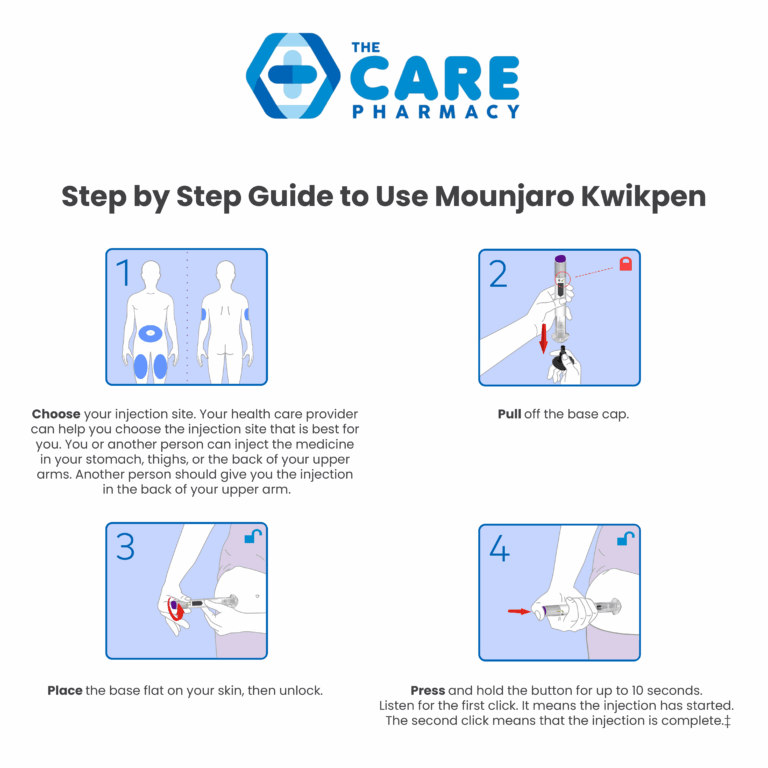 THE CARE PHARMACY

Step by Step Guide to Use Mounjaro Kwikpen

1

Choose your injection site. Your health care provider can help you choose the injection site that is best for you. You or another person can inject the medicine in your stomach, thighs, or the back of your upper arms. Another person should give you the injection in the back of your upper arm.

2

Pull off the base cap.

3

Place the base flat on your skin, then unlock.

4

Press and hold the button for up to 10 seconds. Listen for the first click. It means the injection has started. The second click means that the injection is complete.‡