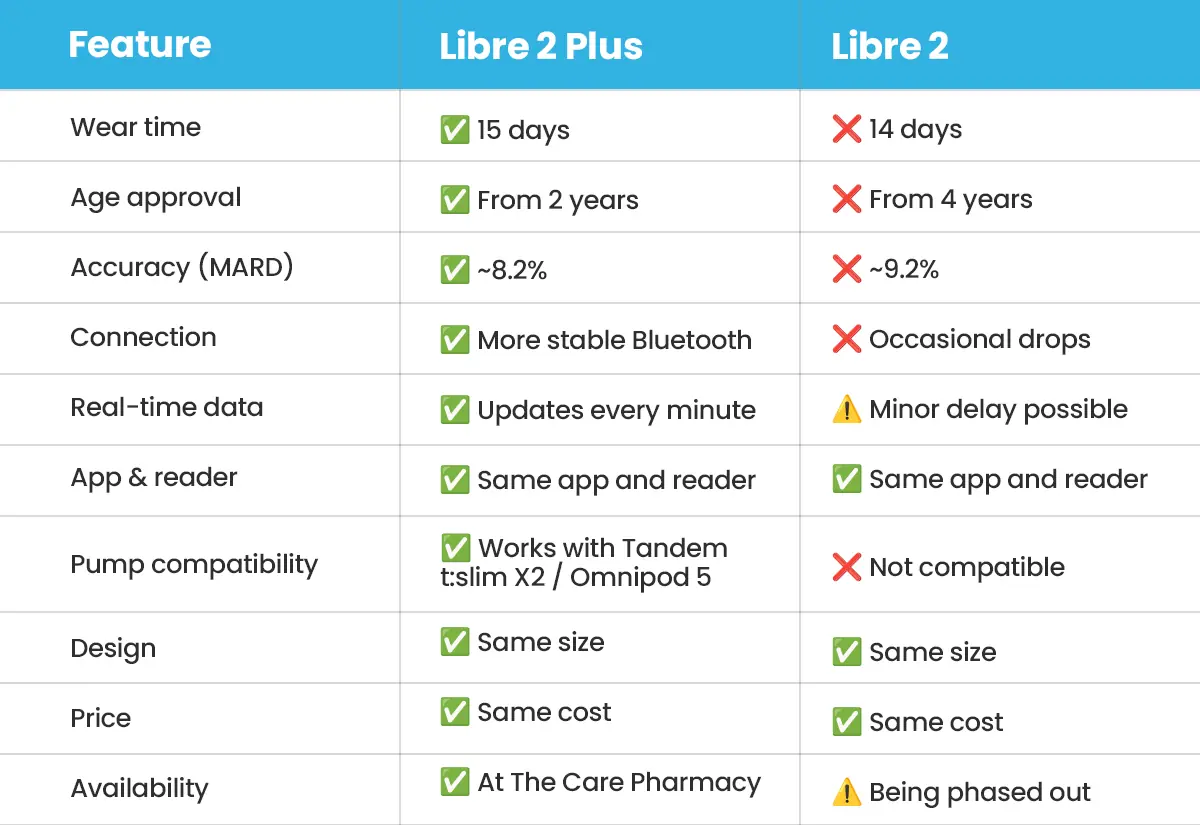 | Feature | Libre 2 Plus | Libre 2 |
|---|---|---|
| Wear time | ✅ 15 days | ❌ 14 days |
| Age approval | ✅ From 2 years | ❌ From 4 years |
| Accuracy (MARD) | ✅ ~8.2% | ❌ ~9.2% |
| Connection | ✅ More stable Bluetooth | ❌ Occasional drops |
| Real-time data | ✅ Updates every minute | ⚠️ Minor delay possible |
| App & reader | ✅ Same app and reader | ✅ Same app and reader |
| Pump compatibility | ✅ Works with Tandem t:slim X2 / Omnipod 5 | ❌ Not compatible |
| Design | ✅ Same size | ✅ Same size |
| Price | ✅ Same cost | ✅ Same cost |
| Availability | ✅ At The Care Pharmacy | ⚠️ Being phased out |